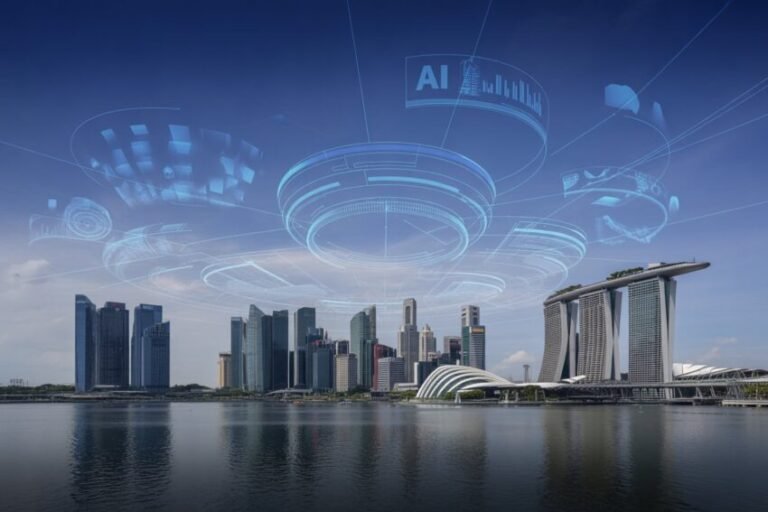 AI