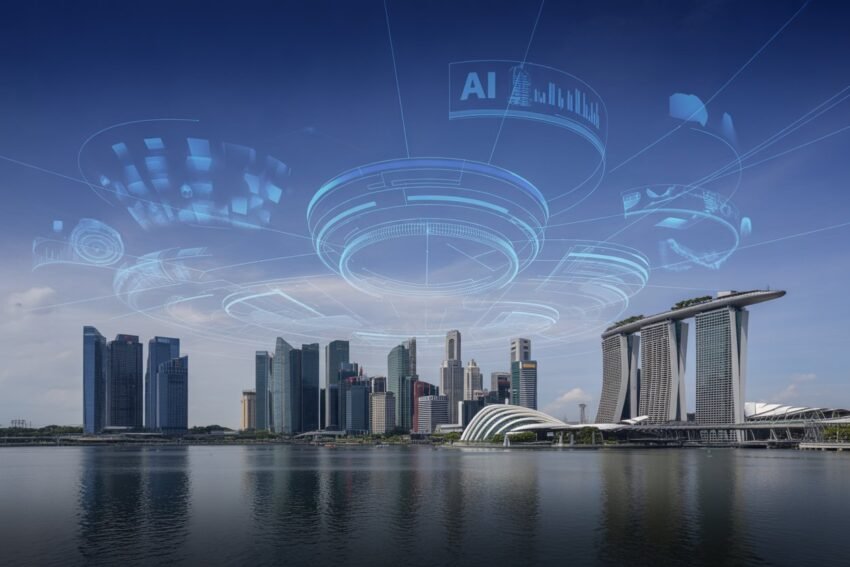 AI